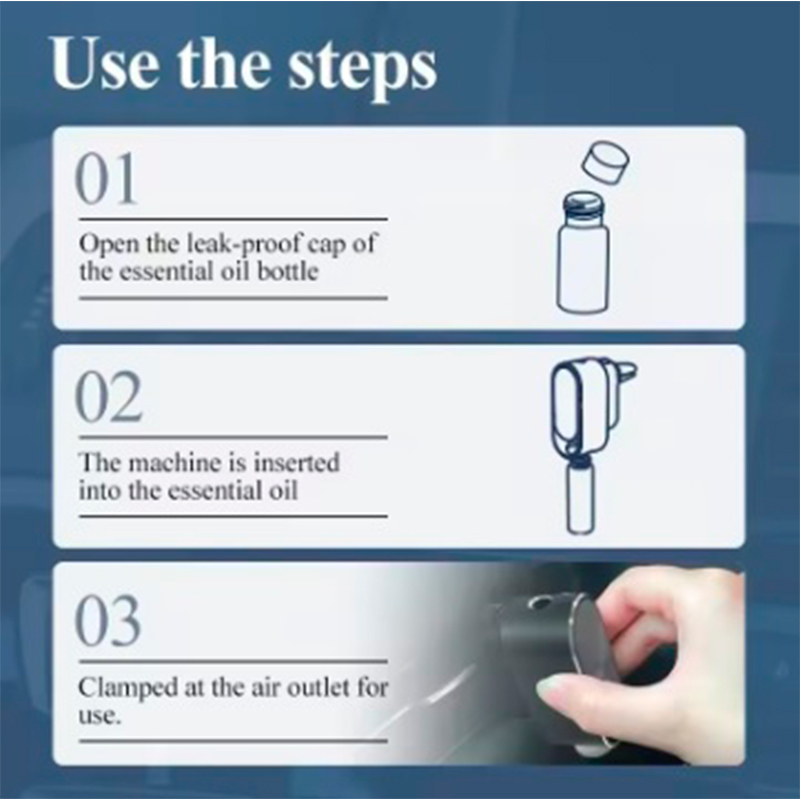 Use the steps

01

Open the leak-proof cap of the essential oil bottle

02

The machine is inserted into the essential oil

03

Clamped at the air outlet for use.